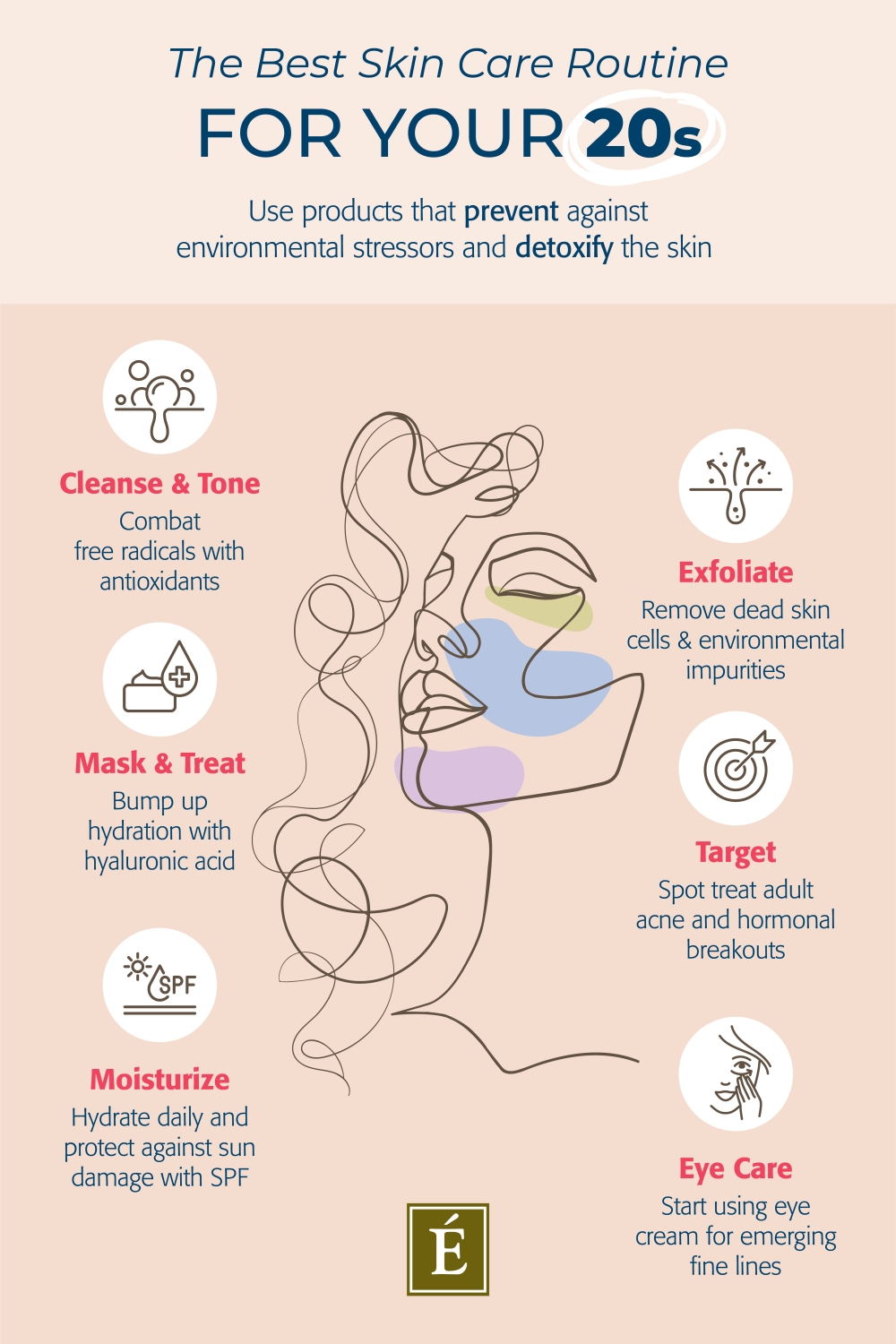 The Best Skin Care Routine

FOR YOUR 20s

Use products that prevent against environmental stressors and detoxify the skin

Cleanse & Tone
Combat free radicals with antioxidants

Mask & Treat
Bump up hydration with hyaluronic acid

SPF

Moisturize
Hydrate daily and protect against sun damage with SPF

Exfoliate
Remove dead skin cells & environmental impurities

Target
Spot treat adult acne and hormonal breakouts

Eye Care
Start using eye cream for emerging fine lines

É